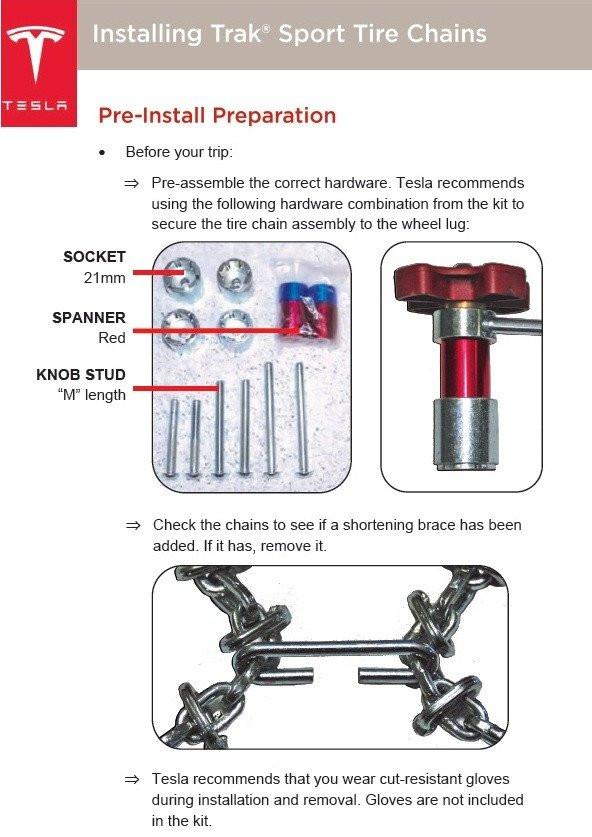 TESLA

Installing Trak® Sport Tire Chains

Pre-Install Preparation

• Before your trip:

⇒ Pre-assemble the correct hardware. Tesla recommends using the following hardware combination from the kit to secure the tire chain assembly to the wheel lug:

SOCKET
21mm

SPANNER
Red

KNOB STUD
"M" length

⇒ Check the chains to see if a shortening brace has been added. If it has, remove it.

⇒ Tesla recommends that you wear cut-resistant gloves during installation and removal. Gloves are not included in the kit.